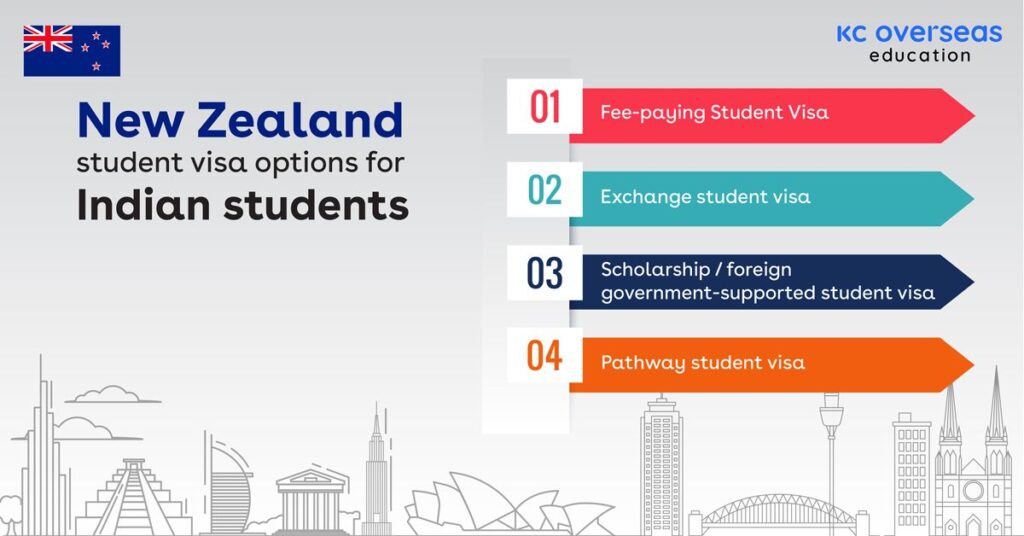 KC overseas education

New Zealand student visa options for Indian students

01 Fee-paying Student Visa

02 Exchange student visa

03 Scholarship / foreign government-supported student visa

04 Pathway student visa