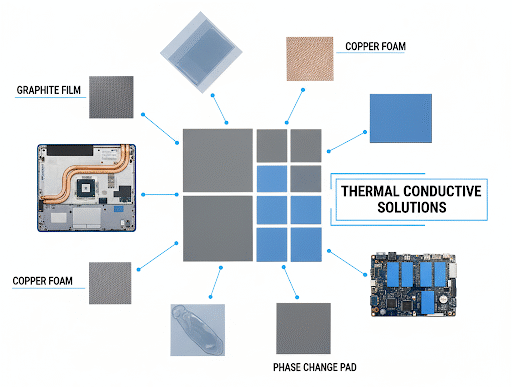 COPPER FOAM

GRAPHITE FILM

THERMAL CONDUCTIVE SOLUTIONS

COPPER FOAM

PHASE CHANGE PAD